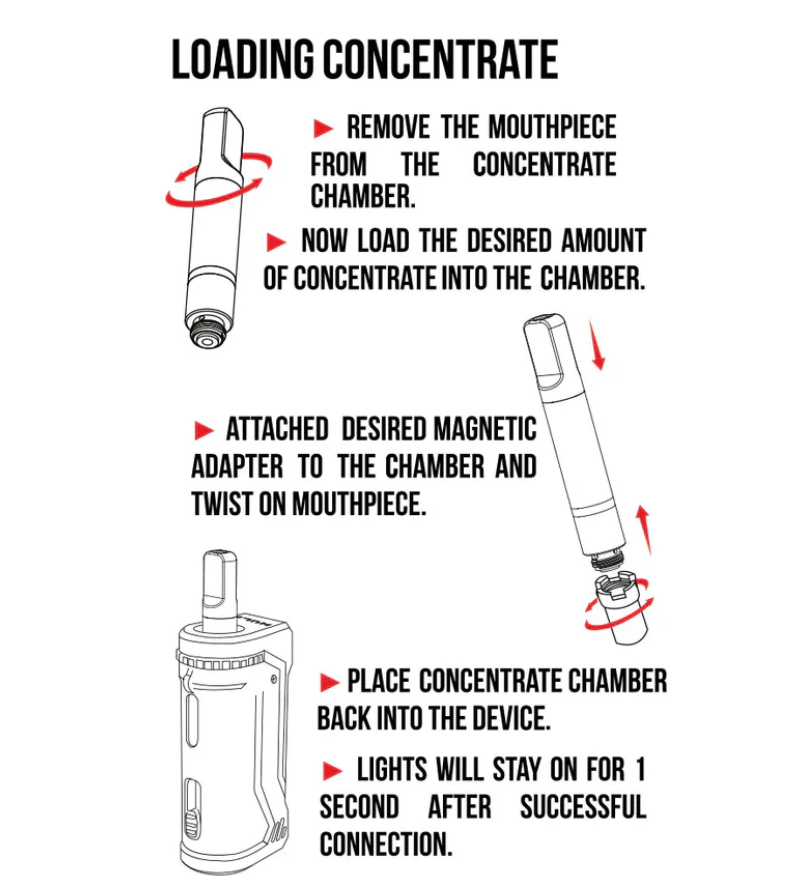 LOADING CONCENTRATE

► REMOVE THE MOUTHPIECE FROM THE CONCENTRATE CHAMBER.

► NOW LOAD THE DESIRED AMOUNT OF CONCENTRATE INTO THE CHAMBER.

► ATTACHED DESIRED MAGNETIC ADAPTER TO THE CHAMBER AND TWIST ON MOUTHPIECE.

► PLACE CONCENTRATE CHAMBER BACK INTO THE DEVICE.

► LIGHTS WILL STAY ON FOR 1 SECOND AFTER SUCCESSFUL CONNECTION.