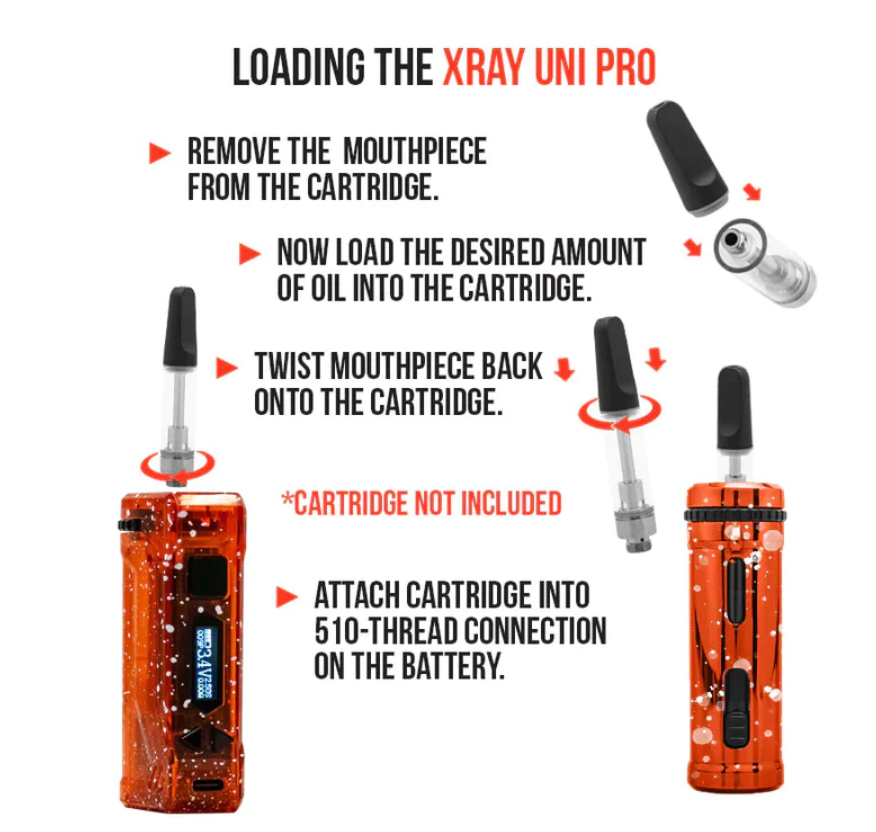 LOADING THE XRAY UNI PRO

REMOVE THE MOUTHPIECE FROM THE CARTRIDGE.

NOW LOAD THE DESIRED AMOUNT OF OIL INTO THE CARTRIDGE.

TWIST MOUTHPIECE BACK ONTO THE CARTRIDGE.

*CARTRIDGE NOT INCLUDED

ATTACH CARTRIDGE INTO 510-THREAD CONNECTION ON THE BATTERY.

3.4V